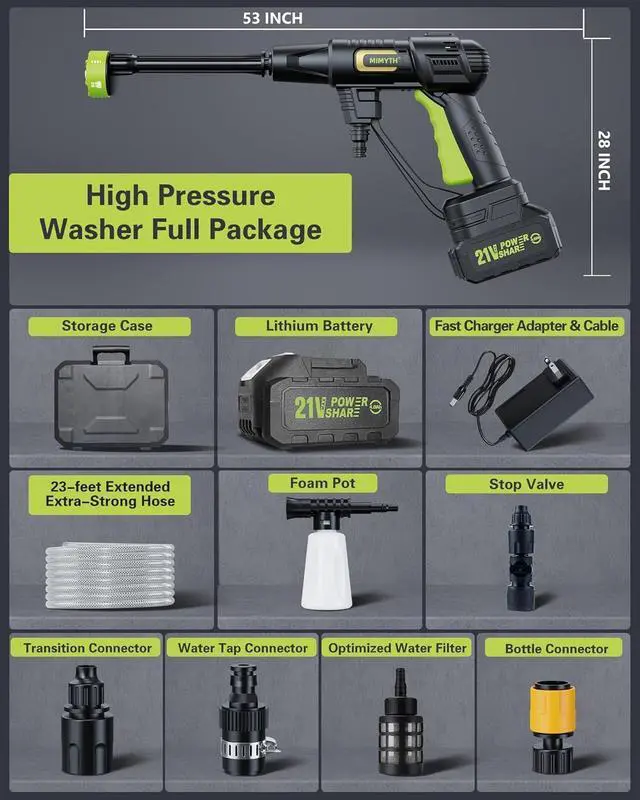 53 INCH

28 INCH

MIMYTH

21V POWER SHARE

High Pressure Washer Full Package

Storage Case

Lithium Battery

21V POWER SHARE

Fast Charger Adapter & Cable

23-feet Extended Extra-Strong Hose

Foam Pot

Stop Valve

Transition Connector

Water Tap Connector

Optimized Water Filter

Bottle Connector