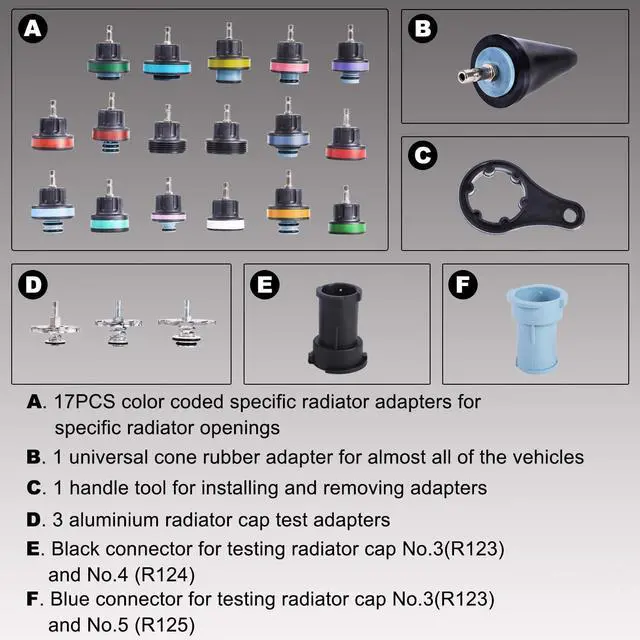 A

B

C

D

E

F

A. 17PCS color coded specific radiator adapters for specific radiator openings

B. 1 universal cone rubber adapter for almost all of the vehicles

C. 1 handle tool for installing and removing adapters

D. 3 aluminium radiator cap test adapters

E. Black connector for testing radiator cap No.3(R123) and No.4 (R124)

F. Blue connector for testing radiator cap No.3(R123) and No.5 (R125)