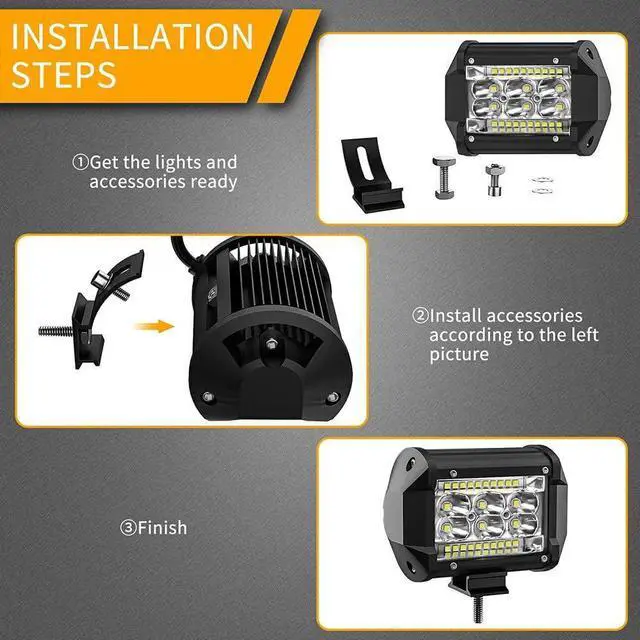 INSTALLATION STEPS

①Get the lights and accessories ready

②Install accessories according to the left picture

③Finish