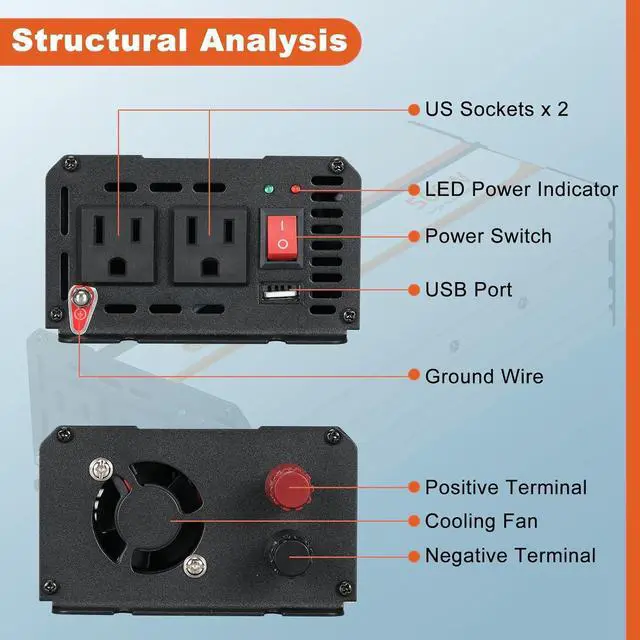 Structural Analysis

US Sockets x 2

LED Power Indicator

Power Switch

USB Port

Ground Wire

Positive Terminal

Cooling Fan

Negative Terminal