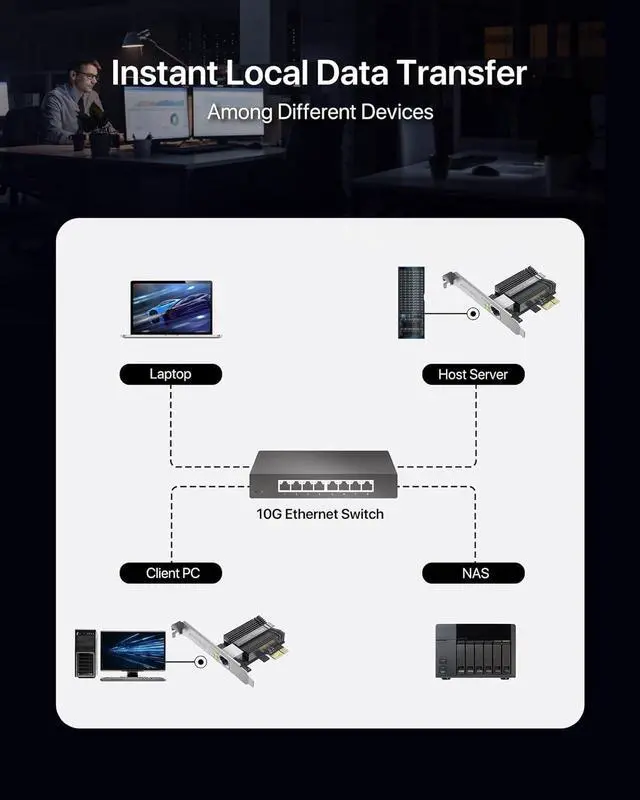 Instant Local Data Transfer
Among Different Devices

Laptop

Host Server

10G Ethernet Switch

Client PC

NAS