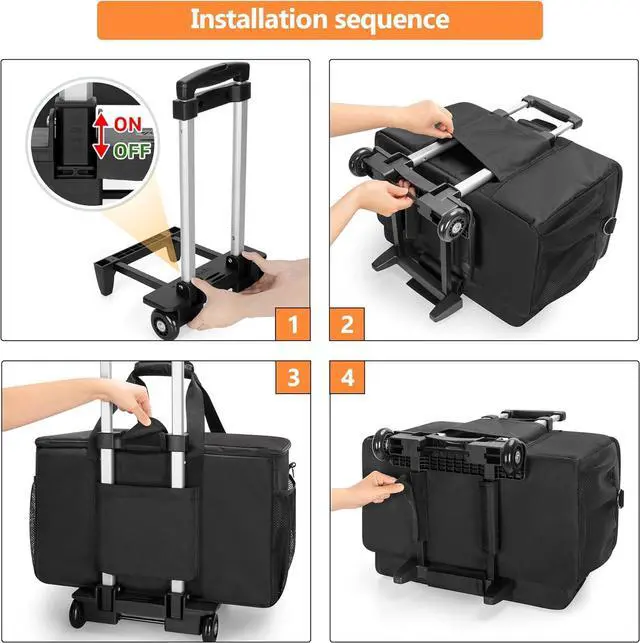 Installation sequence

ON
OFF

1

2

3

4