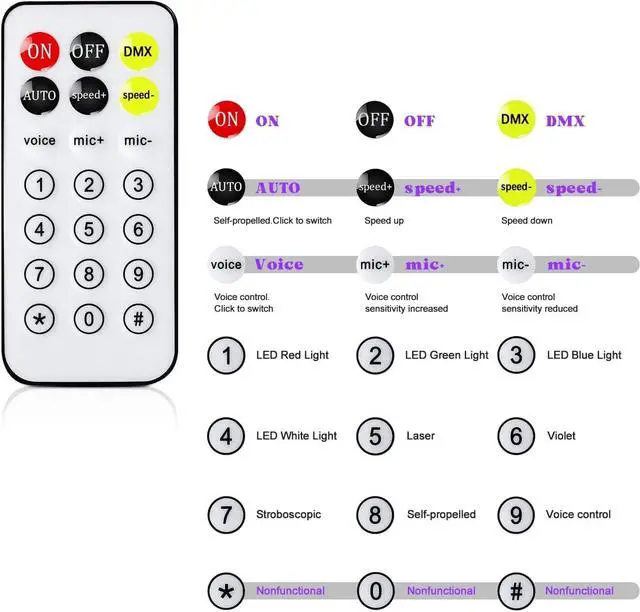 ON OFF DMX
AUTO speed+ speed-
voice mic+ mic-
1 2 3
4 5 6
7 8 9
* 0 #

ON ON
OFF OFF
DMX DMX

AUTO AUTO
Self-propelled.Click to switch

speed+ speed+
Speed up

speed- speed-
Speed down

voice Voice
Voice control. Click to switch

mic+ mic+
Voice control sensitivity increased

mic- mic-
Voice control sensitivity reduced

1 LED Red Light
2 LED Green Light
3 LED Blue Light
4 LED White Light
5 Laser
6 Violet
7 Stroboscopic
8 Self-propelled
9 Voice control
* Nonfunctional
0 Nonfunctional
# Nonfunctional