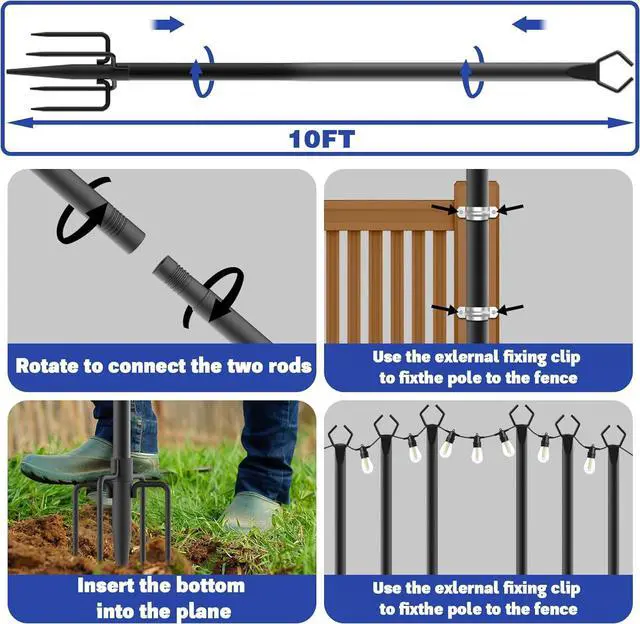 10FT

Rotate to connect the two rods

Use the exlernal fixing clip to fixthe pole to the fence

Insert the bottom into the plane

Use the exlernal fixing clip to fixthe pole to the fence