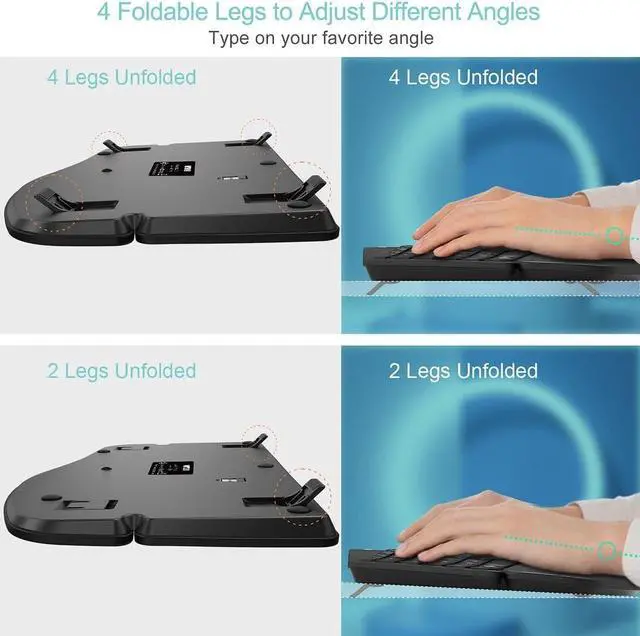 4 Foldable Legs to Adjust Different Angles
Type on your favorite angle

4 Legs Unfolded

4 Legs Unfolded

2 Legs Unfolded

2 Legs Unfolded