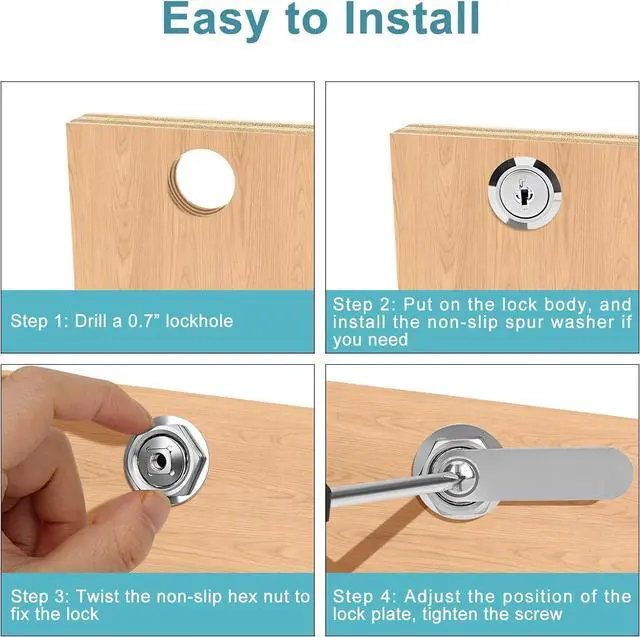 Easy to Install

Step 1: Drill a 0.7” lockhole

Step 2: Put on the lock body, and install the non-slip spur washer if you need

Step 3: Twist the non-slip hex nut to fix the lock

Step 4: Adjust the position of the lock plate, tighten the screw