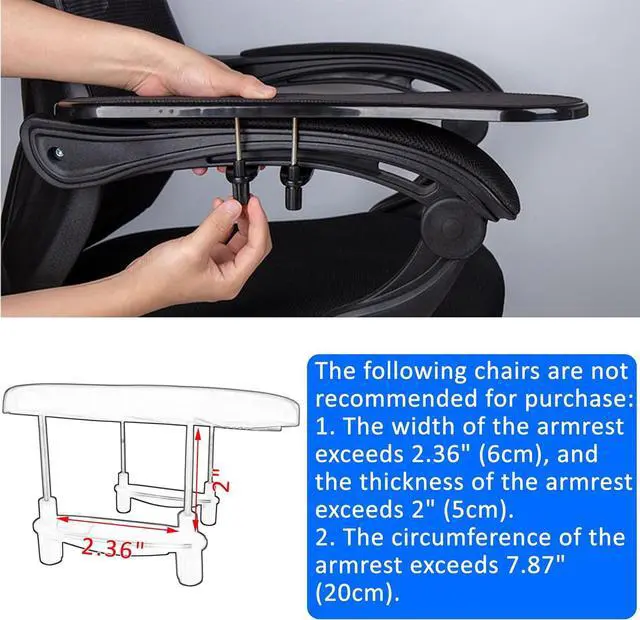 2"

2.36"

The following chairs are not recommended for purchase:
1. The width of the armrest exceeds 2.36" (6cm), and the thickness of the armrest exceeds 2" (5cm).
2. The circumference of the armrest exceeds 7.87" (20cm).