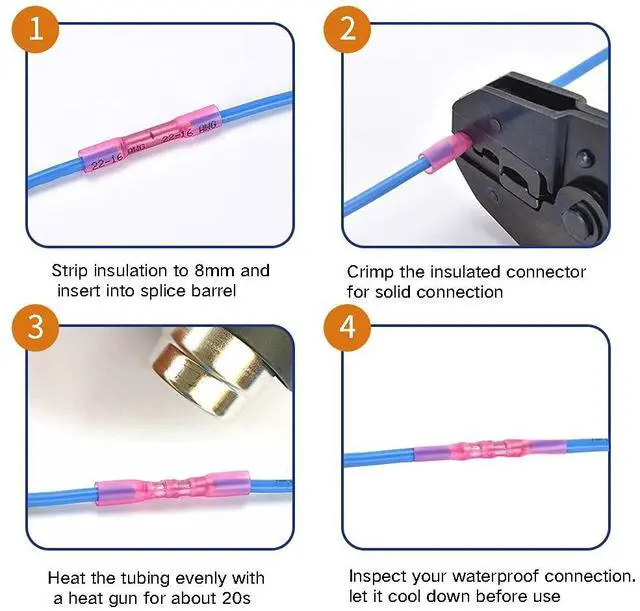 1

22-16 AWG 22-16 AWG

Strip insulation to 8mm and insert into splice barrel

2

Crimp the insulated connector for solid connection

3

Heat the tubing evenly with a heat gun for about 20s

4

Inspect your waterproof connection. let it cool down before use