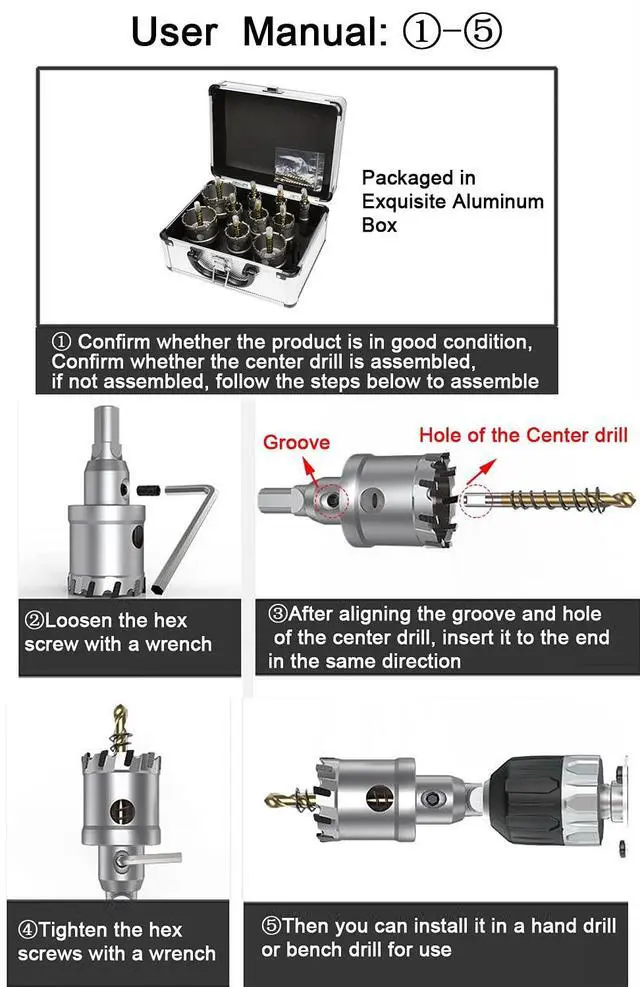 User Manual: ①-⑤

Packaged in Exquisite Aluminum Box

① Confirm whether the product is in good condition, Confirm whether the center drill is assembled, if not assembled, follow the steps below to assemble

Groove

Hole of the Center drill

②Loosen the hex screw with a wrench

③After aligning the groove and hole of the center drill, insert it to the end in the same direction

④Tighten the hex screws with a wrench

⑤Then you can install it in a hand drill or bench drill for use