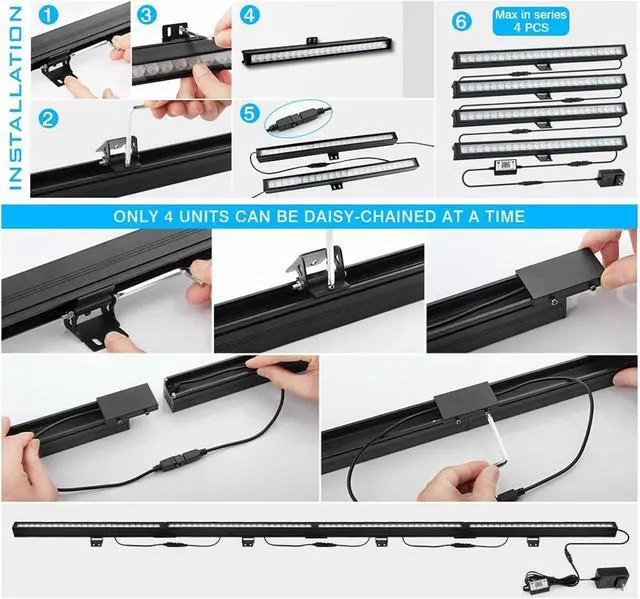 INSTALLATION

1

3

4

6

Max in series 4 PCS

2

5

ONLY 4 UNITS CAN BE DAISY-CHAINED AT A TIME