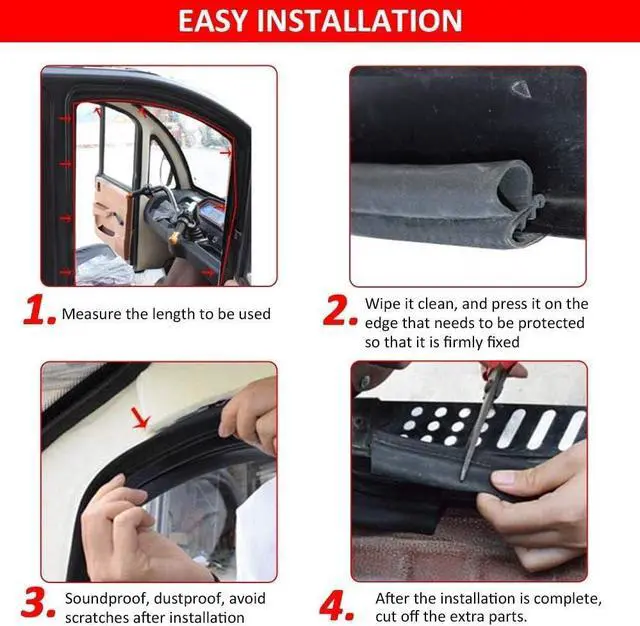 EASY INSTALLATION

1. Measure the length to be used

2. Wipe it clean, and press it on the edge that needs to be protected so that it is firmly fixed

3. Soundproof, dustproof, avoid scratches after installation

4. After the installation is complete, cut off the extra parts.