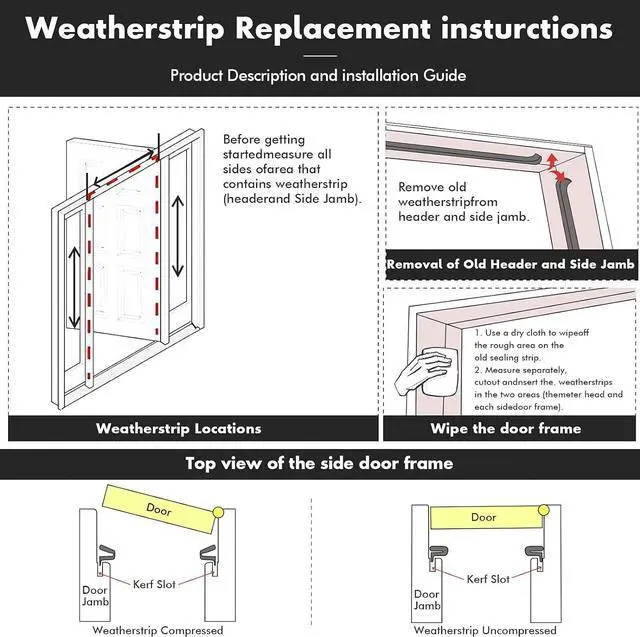 Weatherstrip Replacement insturctions

Product Description and installation Guide

Before getting startedmeasure all sides ofarea that contains weatherstrip (headerand Side Jamb).

Weatherstrip Locations

Remove old weatherstripfrom header and side jamb.

Removal of Old Header and Side Jamb

1. Use a dry cloth to wipeoff the rough area on the old sealing strip.
2. Measure separately, cutout andnsert the. weatherstrips in the two areas (themeter head and each sidedoor frame).

Wipe the door frame

Top view of the side door frame

Door

Kerf Slot

Door Jamb

Weatherstrip Compressed

Door

Kerf Slot

Door Jamb

Weatherstrip Uncompressed