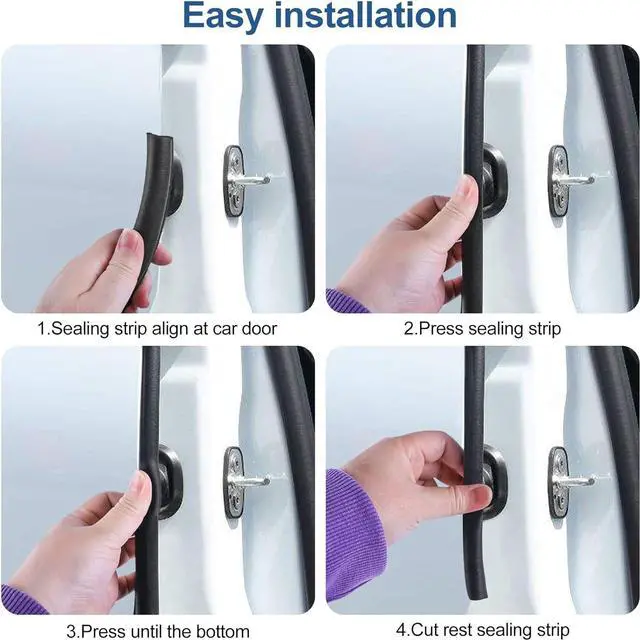 Easy installation

1.Sealing strip align at car door

2.Press sealing strip

3.Press until the bottom

4.Cut rest sealing strip