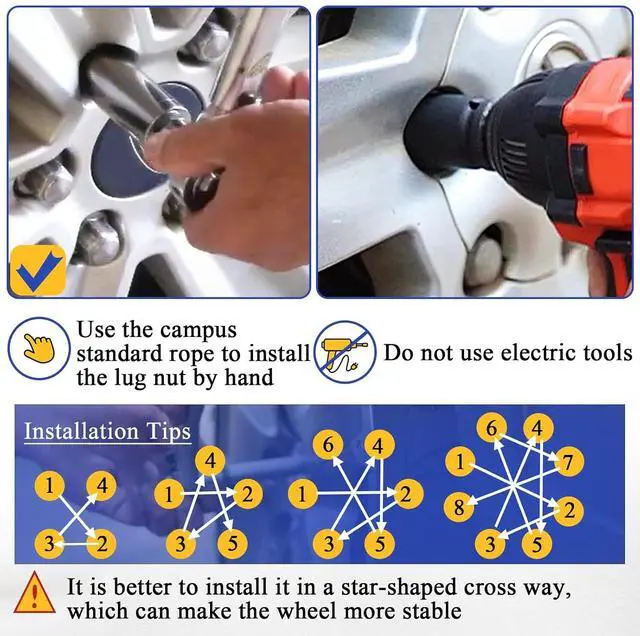 Use the campus standard rope to install the lug nut by hand

Do not use electric tools

Installation Tips

1 4
3 2

4
1 2
3 5

6 4
1 2
3 5

6 4
1 7
8 2
3 5

It is better to install it in a star-shaped cross way, which can make the wheel more stable