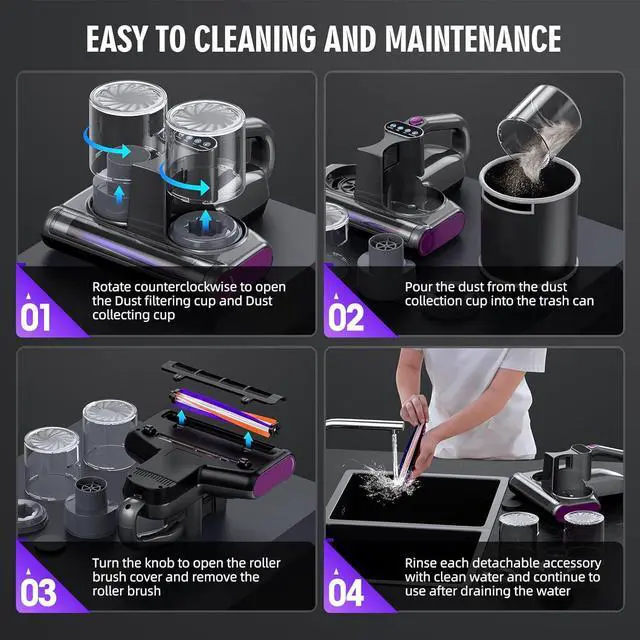 EASY TO CLEANING AND MAINTENANCE

01
Rotate counterclockwise to open the Dust filtering cup and Dust collecting cup

02
Pour the dust from the dust collection cup into the trash can

03
Turn the knob to open the roller brush cover and remove the roller brush

04
Rinse each detachable accessory with clean water and continue to use after draining the water