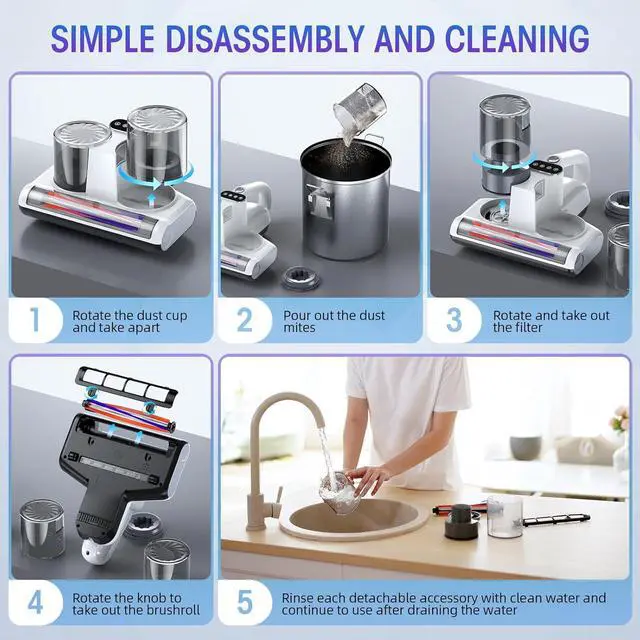 SIMPLE DISASSEMBLY AND CLEANING

1 Rotate the dust cup and take apart

2 Pour out the dust mites

3 Rotate and take out the filter

4 Rotate the knob to take out the brushroll

5 Rinse each detachable accessory with clean water and continue to use after draining the water