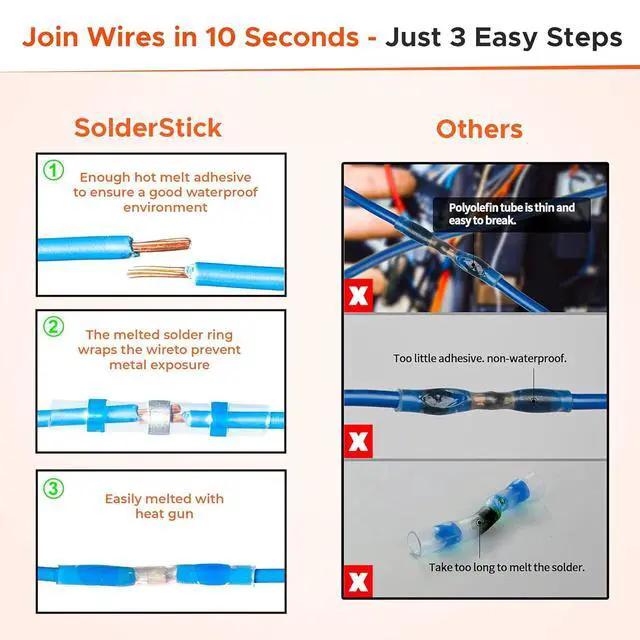 Join Wires in 10 Seconds - Just 3 Easy Steps

SolderStick

① Enough hot melt adhesive to ensure a good waterproof environment

② The melted solder ring wraps the wireto prevent metal exposure

③ Easily melted with heat gun

Others

Polyolefin tube is thin and easy to break.

X

Too little adhesive. non-waterproof.

X

Take too long to melt the solder.

X