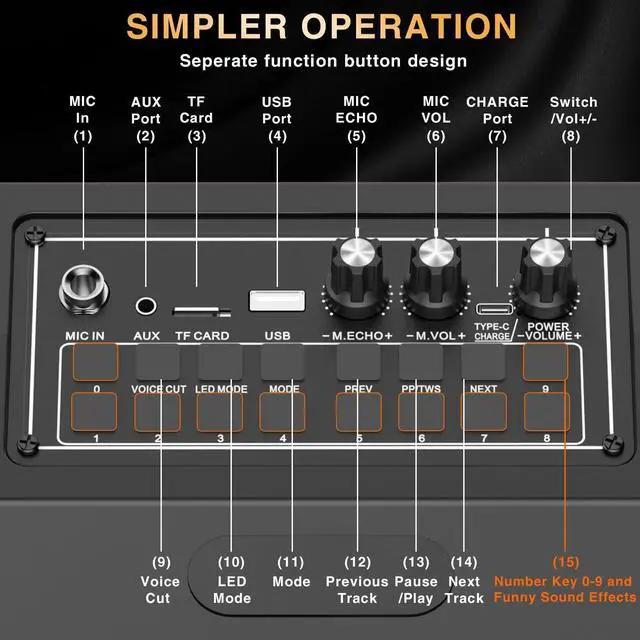 SIMPLER OPERATION
Seperate function button design

MIC In (1)
AUX Port (2)
TF Card (3)
USB Port (4)
MIC ECHO (5)
MIC VOL (6)
CHARGE Port (7)
Switch /Vol+/- (8)

MIC IN
AUX
TF CARD
USB
− M.ECHO +
− M.VOL +
TYPE-C CHARGE
POWER − VOLUME +

0
VOICE CUT
LED MODE
MODE
PREV
PP/TWS
NEXT
9
1
2
3
4
5
6
7
8

(9) Voice Cut
(10) LED Mode
(11) Mode
(12) Previous Track
(13) Pause /Play
(14) Next Track
(15) Number Key 0-9 and Funny Sound Effects