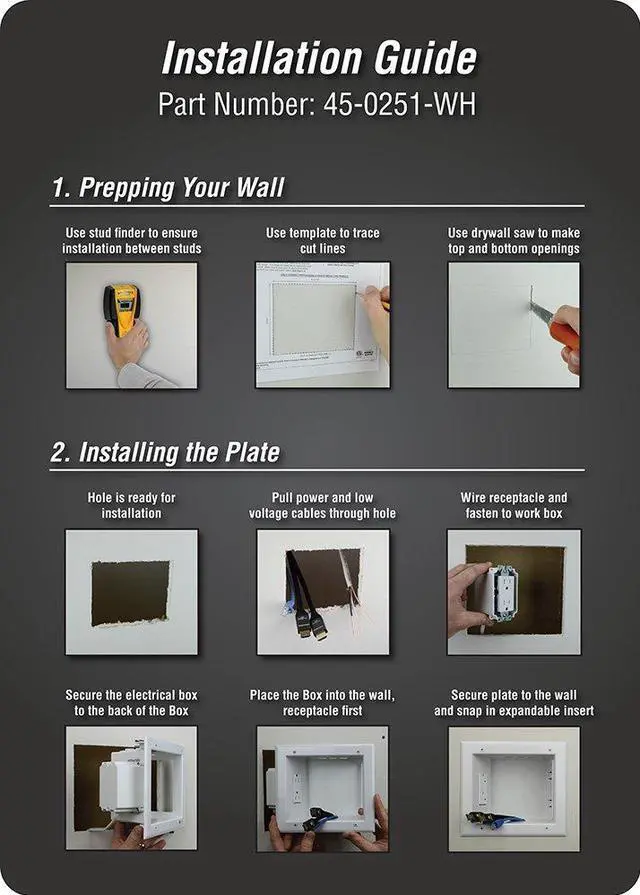 Installation Guide
Part Number: 45-0251-WH

1. Prepping Your Wall

Use stud finder to ensure installation between studs

Use template to trace cut lines

Use drywall saw to make top and bottom openings

2. Installing the Plate

Hole is ready for installation

Pull power and low voltage cables through hole

Wire receptacle and fasten to work box

Secure the electrical box to the back of the Box

Place the Box into the wall, receptacle first

Secure plate to the wall and snap in expandable insert