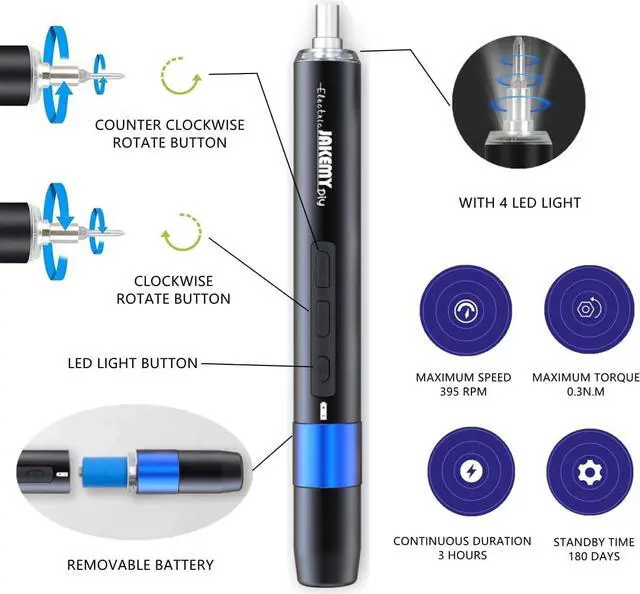 COUNTER CLOCKWISE ROTATE BUTTON

CLOCKWISE ROTATE BUTTON

LED LIGHT BUTTON

REMOVABLE BATTERY

Electric JAKEMY Diy

WITH 4 LED LIGHT

MAXIMUM SPEED 395 RPM

MAXIMUM TORQUE 0.3N.M

CONTINUOUS DURATION 3 HOURS

STANDBY TIME 180 DAYS