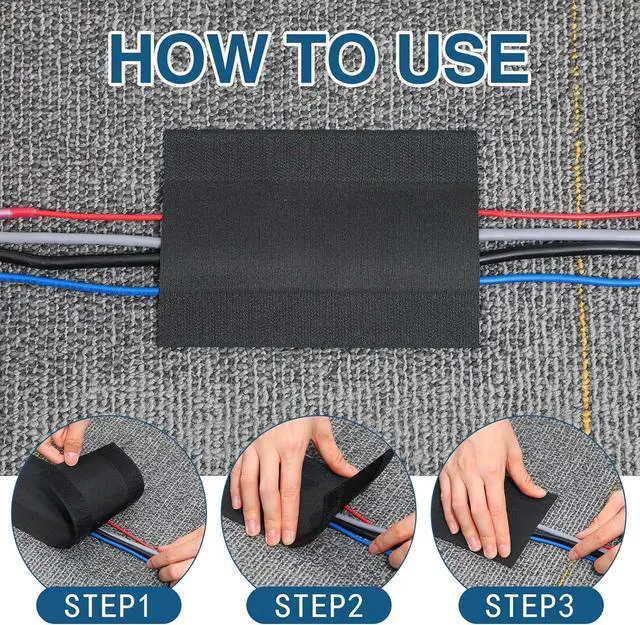 HOW TO USE

STEP1

STEP2

STEP3