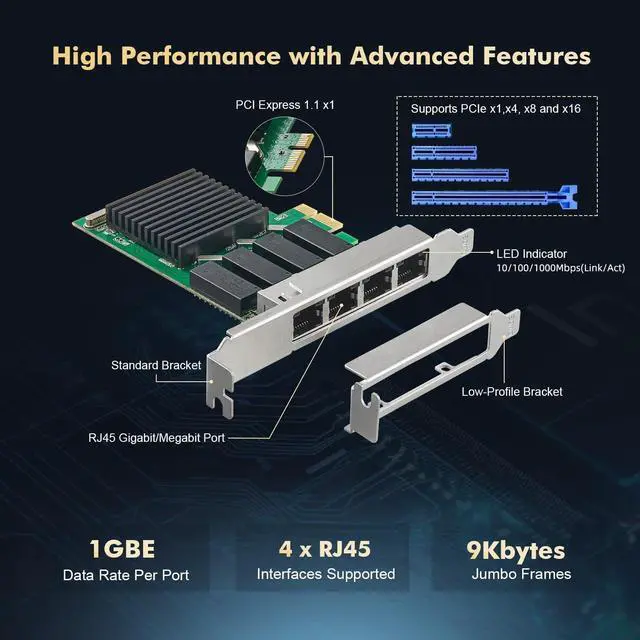 High Performance with Advanced Features

PCI Express 1.1 x1

Supports PCIe x1,x4, x8 and x16

LED Indicator
10/100/1000Mbps(Link/Act)

Standard Bracket

Low-Profile Bracket

RJ45 Gigabit/Megabit Port

1GBE
Data Rate Per Port

4 x RJ45
Interfaces Supported

9Kbytes
Jumbo Frames