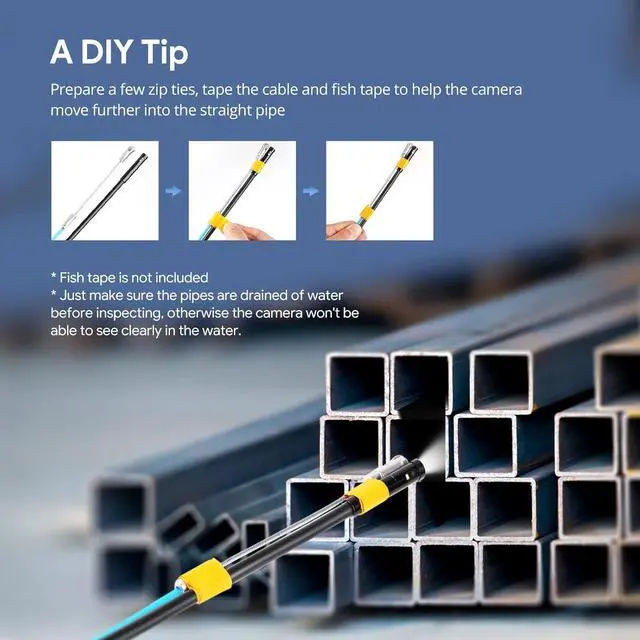 A DIY Tip

Prepare a few zip ties, tape the cable and fish tape to help the camera move further into the straight pipe

* Fish tape is not included
* Just make sure the pipes are drained of water before inspecting, otherwise the camera won't be able to see clearly in the water.