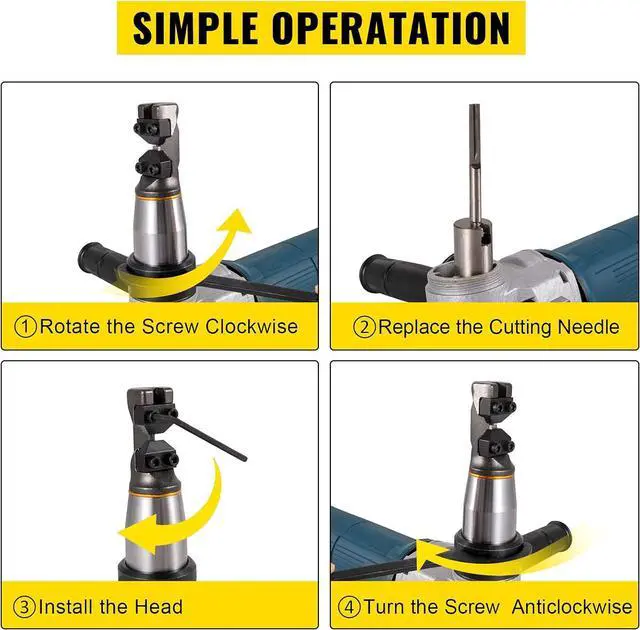 SIMPLE OPERATATION

①Rotate the Screw Clockwise

②Replace the Cutting Needle

③Install the Head

④Turn the Screw Anticlockwise