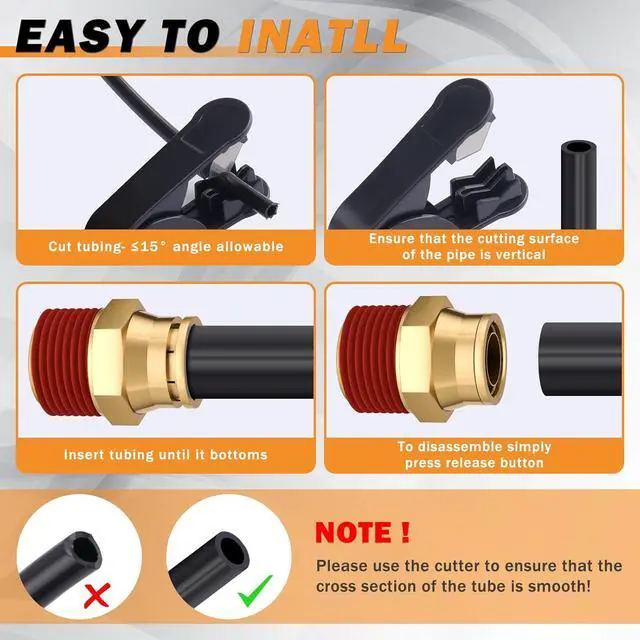 EASY TO INATLL

Cut tubing- ≤15° angle allowable

Ensure that the cutting surface of the pipe is vertical

Insert tubing until it bottoms

To disassemble simply press release button

NOTE !

Please use the cutter to ensure that the cross section of the tube is smooth!