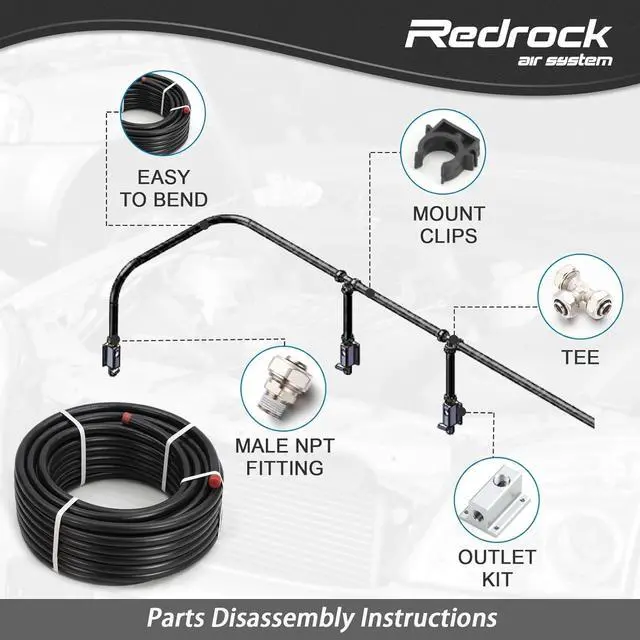 Redrock
air system

EASY
TO BEND

MOUNT
CLIPS

TEE

MALE NPT
FITTING

OUTLET
KIT

Parts Disassembly Instructions