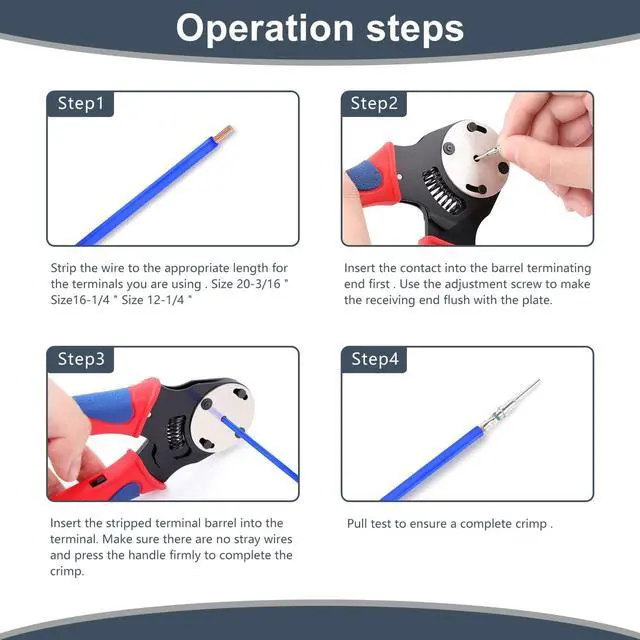 Operation steps

Step1

Strip the wire to the appropriate length for the terminals you are using . Size 20-3/16 " Size16-1/4 " Size 12-1/4 "

Step2

Insert the contact into the barrel terminating end first . Use the adjustment screw to make the receiving end flush with the plate.

Step3

Insert the stripped terminal barrel into the terminal. Make sure there are no stray wires and press the handle firmly to complete the crimp.

Step4

Pull test to ensure a complete crimp .