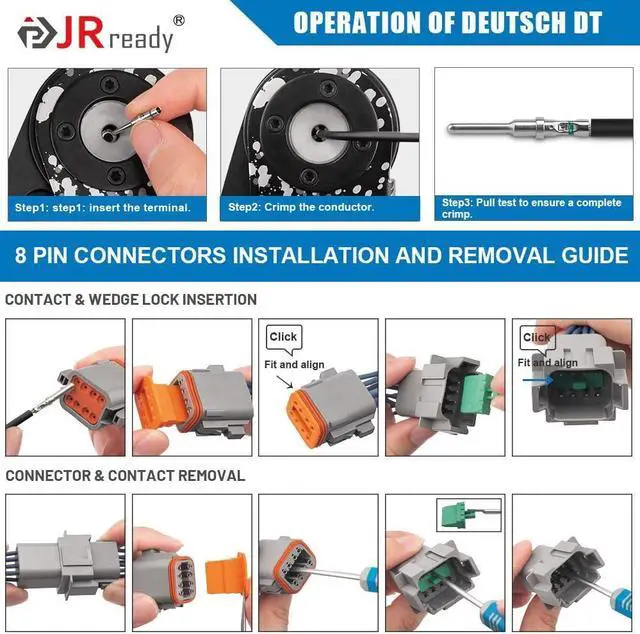 JRready®

OPERATION OF DEUTSCH DT

Step1: step1: insert the terminal.

Step2: Crimp the conductor.

Step3: Pull test to ensure a complete crimp.

8 PIN CONNECTORS INSTALLATION AND REMOVAL GUIDE

CONTACT & WEDGE LOCK INSERTION

Click

Fit and align

Click

Fit and align

CONNECTOR & CONTACT REMOVAL