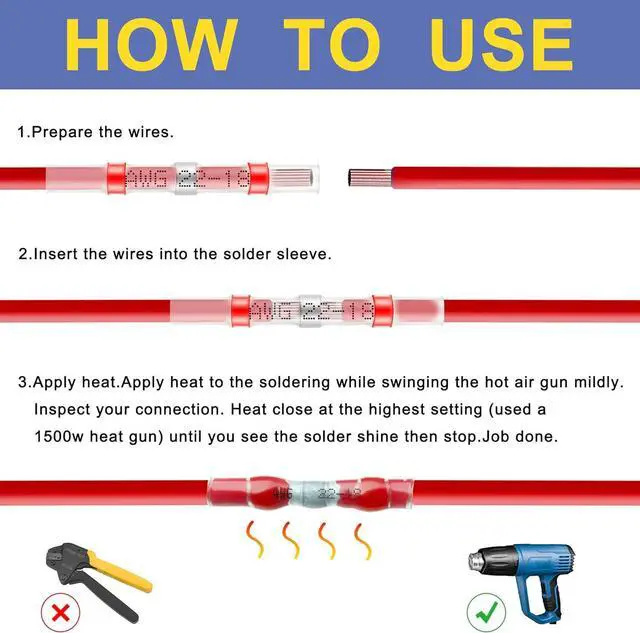 HOW TO USE

1.Prepare the wires.

AWG 22-18

2.Insert the wires into the solder sleeve.

AWG 22-18

3.Apply heat.Apply heat to the soldering while swinging the hot air gun mildly. Inspect your connection. Heat close at the highest setting (used a 1500w heat gun) until you see the solder shine then stop.Job done.

AWG 22-18