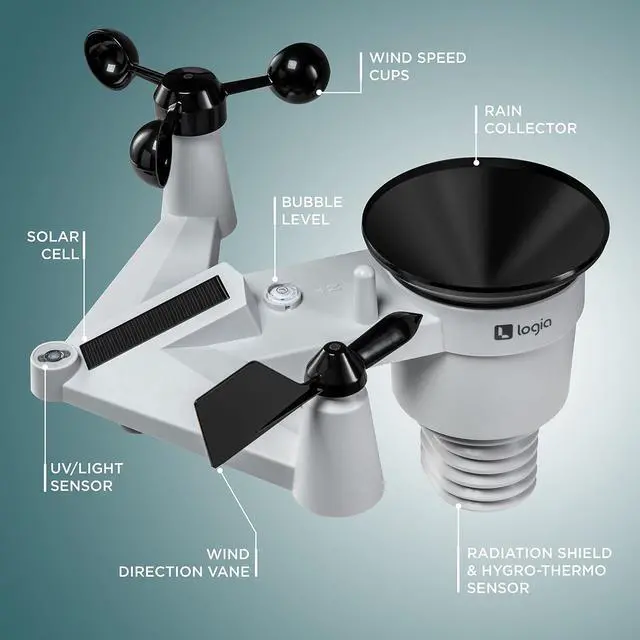 WIND SPEED CUPS

RAIN COLLECTOR

BUBBLE LEVEL

SOLAR CELL

logia

UV/LIGHT SENSOR

WIND DIRECTION VANE

RADIATION SHIELD & HYGRO-THERMO SENSOR