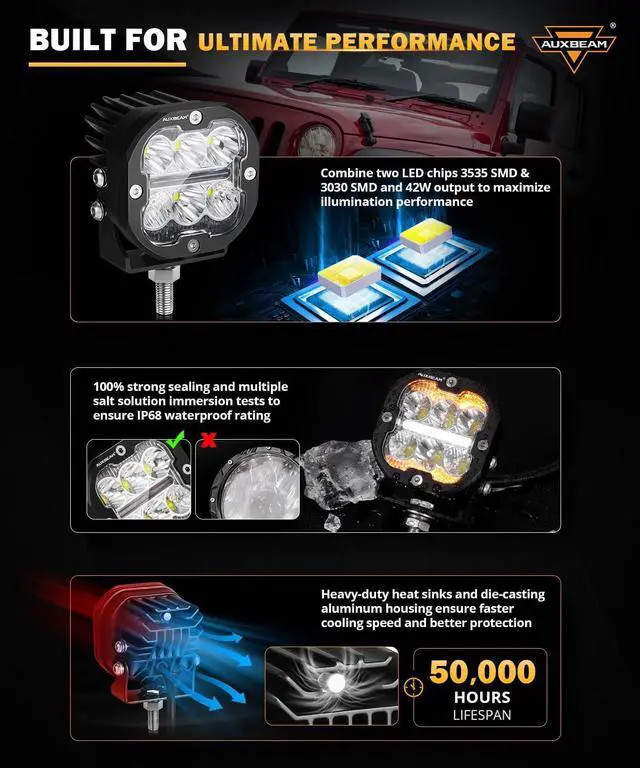 BUILT FOR ULTIMATE PERFORMANCE

AUXBEAM®

AUXBEAM

Combine two LED chips 3535 SMD & 3030 SMD and 42W output to maximize illumination performance

100% strong sealing and multiple salt solution immersion tests to ensure IP68 waterproof rating

AUXBEAM

AUXBEAM

Heavy-duty heat sinks and die-casting aluminum housing ensure faster cooling speed and better protection

50,000 HOURS LIFESPAN