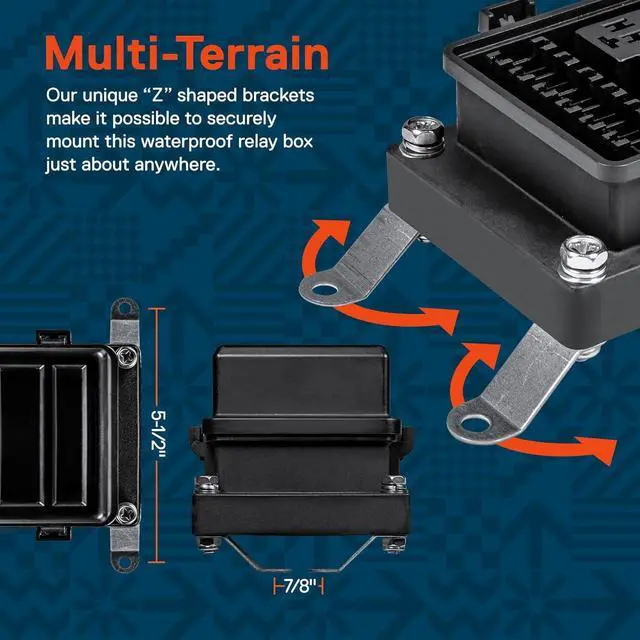 Multi-Terrain

Our unique “Z” shaped brackets make it possible to securely mount this waterproof relay box just about anywhere.

5-1/2"

7/8"