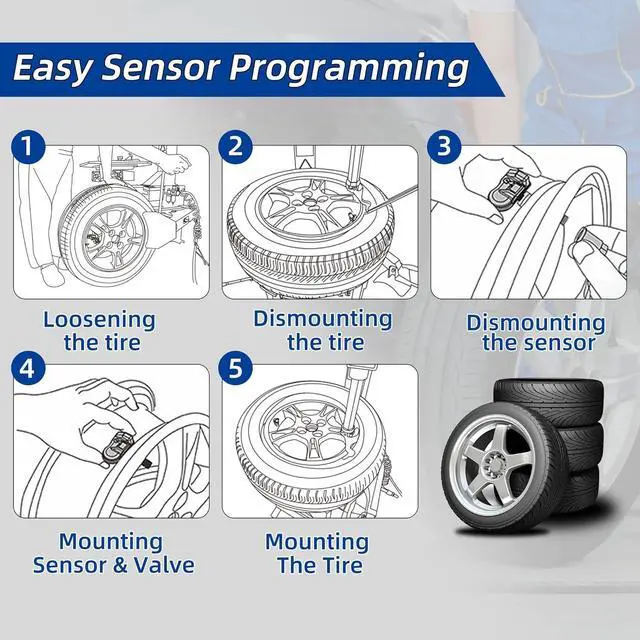 Easy Sensor Programming

1

Loosening the tire

2

Dismounting the tire

3

Dismounting the sensor

4

Mounting Sensor & Valve

5

Mounting The Tire