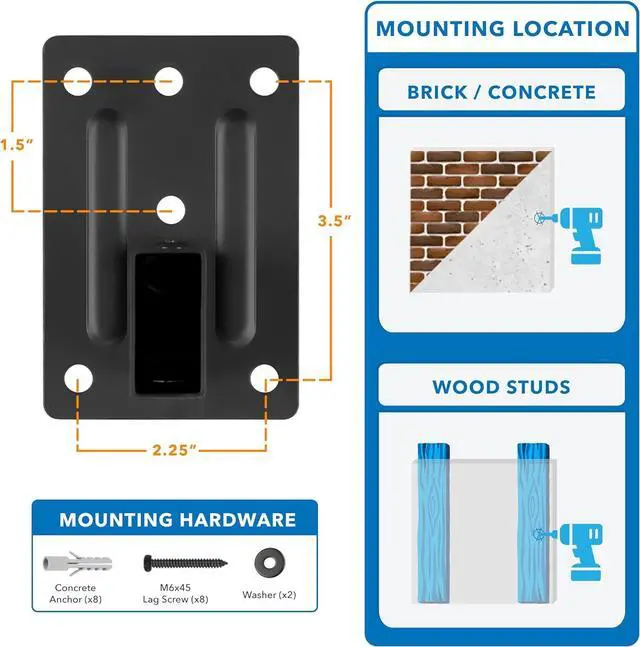 1.5"

3.5"

2.25"

MOUNTING HARDWARE

Concrete Anchor (x8)

M6x45 Lag Screw (x8)

Washer (x2)

MOUNTING LOCATION

BRICK / CONCRETE

WOOD STUDS