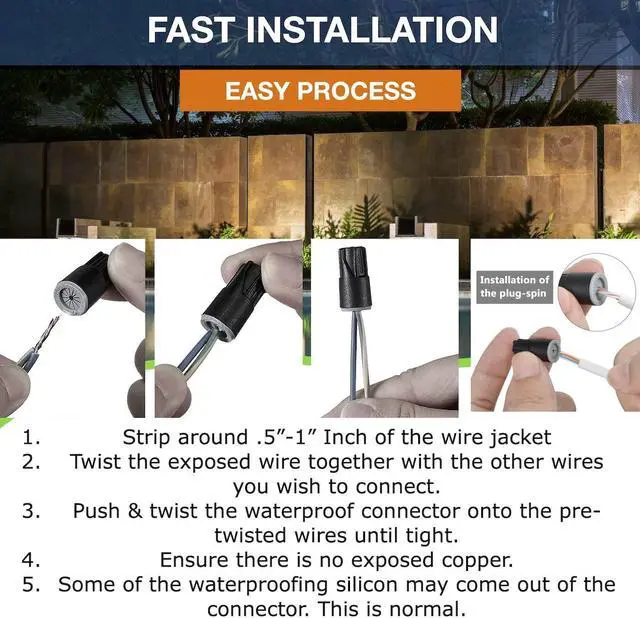 FAST INSTALLATION

EASY PROCESS

Installation of the plug-spin

1. Strip around .5"-1" Inch of the wire jacket
2. Twist the exposed wire together with the other wires you wish to connect.
3. Push & twist the waterproof connector onto the pre-twisted wires until tight.
4. Ensure there is no exposed copper.
5. Some of the waterproofing silicon may come out of the connector. This is normal.