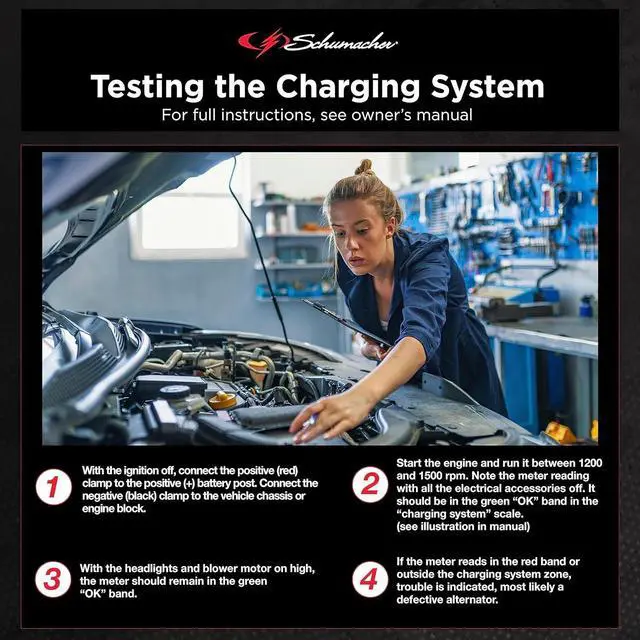 Schumacher

Testing the Charging System

For full instructions, see owner's manual

1 With the ignition off, connect the positive (red) clamp to the positive (+) battery post. Connect the negative (black) clamp to the vehicle chassis or engine block.

2 Start the engine and run it between 1200 and 1500 rpm. Note the meter reading with all the electrical accessories off. It should be in the green "OK" band in the "charging system" scale. (see illustration in manual)

3 With the headlights and blower motor on high, the meter should remain in the green "OK" band.

4 If the meter reads in the red band or outside the charging system zone, trouble is indicated, most likely a defective alternator.