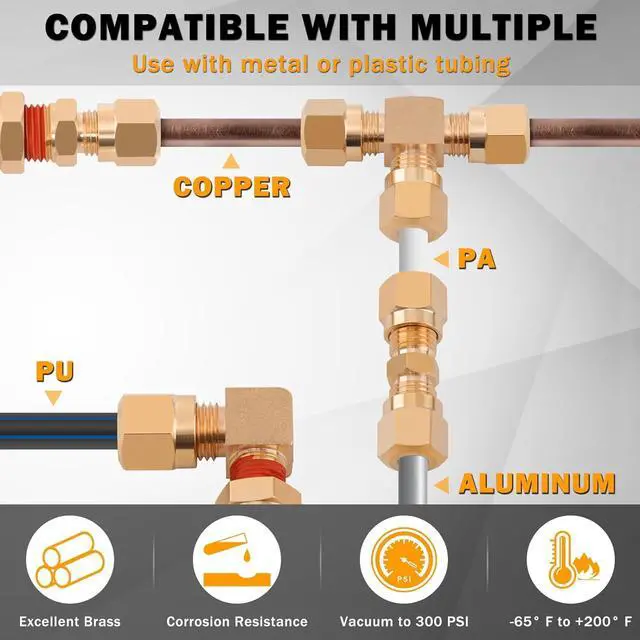 COMPATIBLE WITH MULTIPLE

Use with metal or plastic tubing

COPPER

PA

PU

ALUMINUM

PSI

Excellent Brass

Corrosion Resistance

Vacuum to 300 PSI

-65° F to +200° F