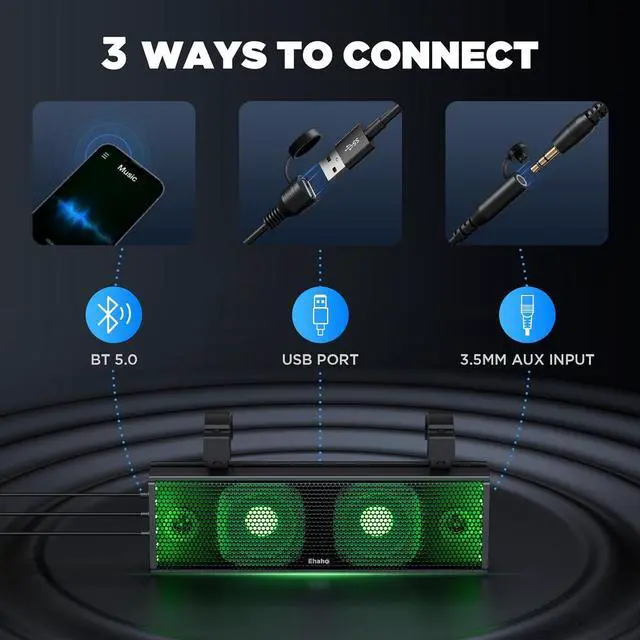 3 WAYS TO CONNECT

Music

BT 5.0

USB PORT

3.5MM AUX INPUT

Ehaho