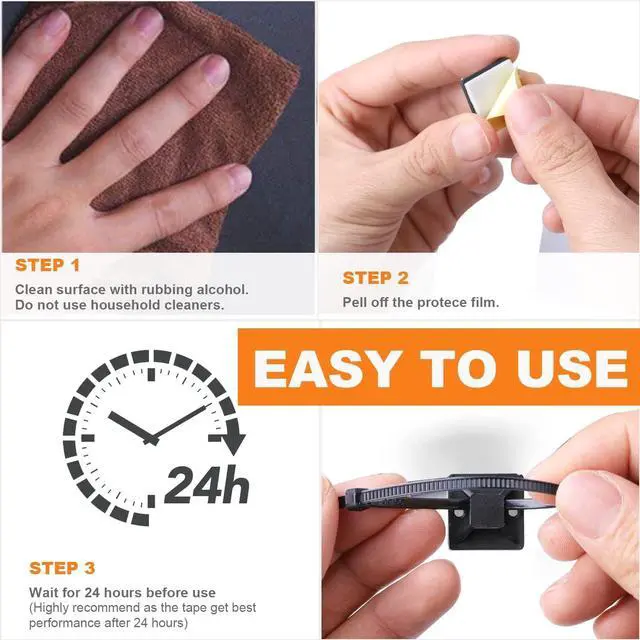 STEP 1
Clean surface with rubbing alcohol. Do not use household cleaners.

STEP 2
Pell off the protece film.

EASY TO USE

24h

STEP 3
Wait for 24 hours before use
(Highly recommend as the tape get best performance after 24 hours)