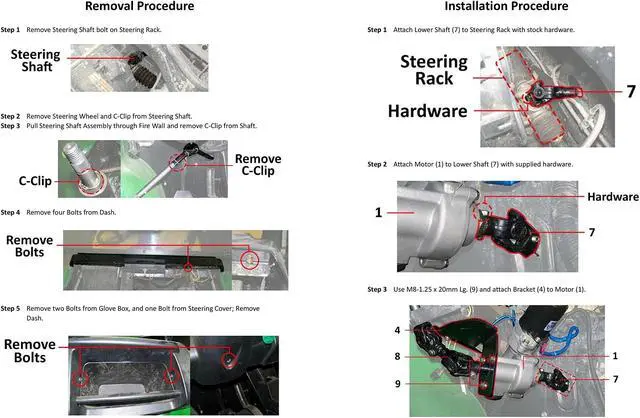 Removal Procedure

Step 1 Remove Steering Shaft bolt on Steering Rack.

Steering Shaft

Step 2 Remove Steering Wheel and C-Clip from Steering Shaft.
Step 3 Pull Steering Shaft Assembly through Fire Wall and remove C-Clip from Shaft.

C-Clip

Remove C-Clip

Step 4 Remove four Bolts from Dash.

Remove Bolts

Step 5 Remove two Bolts from Glove Box, and one Bolt from Steering Cover; Remove Dash.

Remove Bolts

Installation Procedure

Step 1 Attach Lower Shaft (7) to Steering Rack with stock hardware.

Steering Rack

Hardware

7

Step 2 Attach Motor (1) to Lower Shaft (7) with supplied hardware.

1

Hardware

7

Step 3 Use M8-1.25 x 20mm Lg. (9) and attach Bracket (4) to Motor (1).

4

8

9

1

7