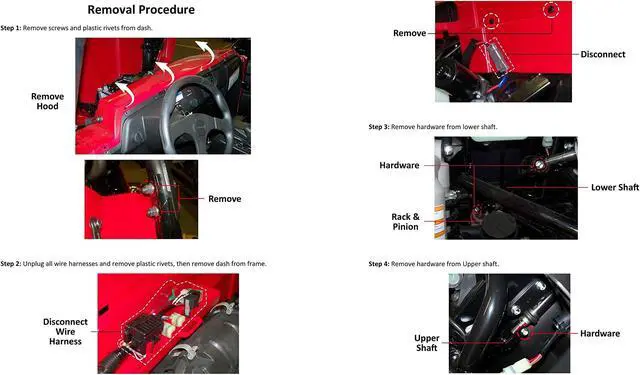 Removal Procedure

Step 1: Remove screws and plastic rivets from dash.

Remove Hood

Remove

Step 2: Unplug all wire harnesses and remove plastic rivets, then remove dash from frame.

Disconnect Wire Harness

Remove

Disconnect

Step 3: Remove hardware from lower shaft.

Hardware

Lower Shaft

Rack & Pinion

Step 4: Remove hardware from Upper shaft.

Upper Shaft

Hardware