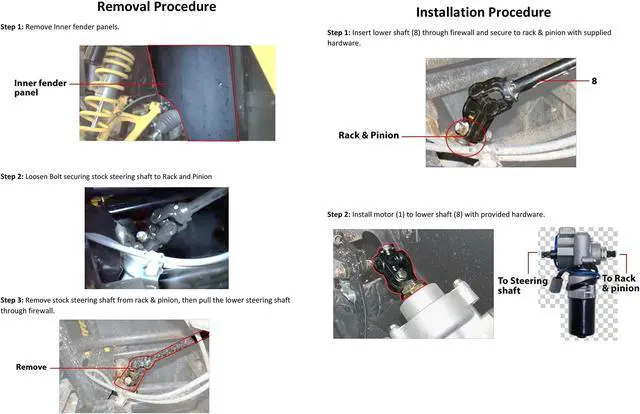 Removal Procedure

Step 1: Remove Inner fender panels.

Inner fender panel

Step 2: Loosen Bolt securing stock steering shaft to Rack and Pinion

Step 3: Remove stock steering shaft from rack & pinion, then pull the lower steering shaft through firewall.

Remove

Installation Procedure

Step 1: Insert lower shaft (8) through firewall and secure to rack & pinion with supplied hardware.

8

Rack & Pinion

Step 2: Install motor (1) to lower shaft (8) with provided hardware.

To Steering shaft

To Rack & pinion