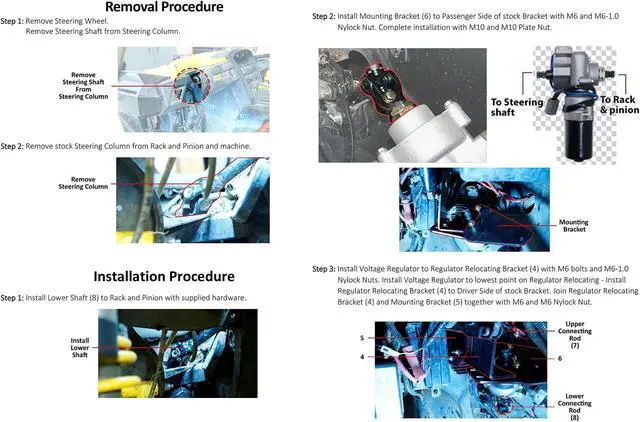 Removal Procedure

Step 1: Remove Steering Wheel.
Remove Steering Shaft from Steering Column.

Remove Steering Shaft From Steering Column

Step 2: Remove stock Steering Column from Rack and Pinion and machine.

Remove Steering Column

Installation Procedure

Step 1: Install Lower Shaft (8) to Rack and Pinion with supplied hardware.

Install Lower Shaft

Step 2: Install Mounting Bracket (6) to Passenger Side of stock Bracket with M6 and M6-1.0 Nylock Nut. Complete installation with M10 and M10 Plate Nut.

To Steering shaft

To Rack & pinion

Mounting Bracket

Step 3: Install Voltage Regulator to Regulator Relocating Bracket (4) with M6 bolts and M6-1.0 Nylock Nuts. Install Voltage Regulator to lowest point on Regulator Relocating - Install Regulator Relocating Bracket (4) to Driver Side of stock Bracket. Join Regulator Relocating Bracket (4) and Mounting Bracket (5) together with M6 and M6 Nylock Nut.

5

4

Upper Connecting Rod (7)

6

Lower Connecting Rod (8)