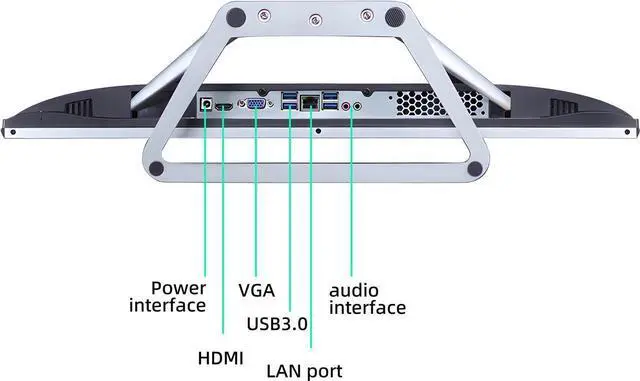 Power interface

VGA

audio interface

USB3.0

HDMI

LAN port