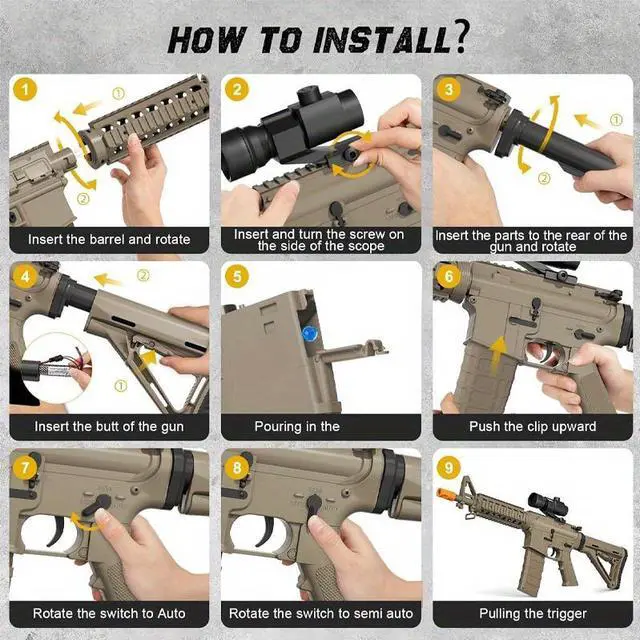 HOW TO INSTALL?

1
①
②
Insert the barrel and rotate

2
Insert and turn the screw on the side of the scope

3
①
②
Insert the parts to the rear of the gun and rotate

4
②
①
Insert the butt of the gun

5
Pouring in the

6
Push the clip upward

7
Rotate the switch to Auto

8
Rotate the switch to semi auto

9
Pulling the trigger