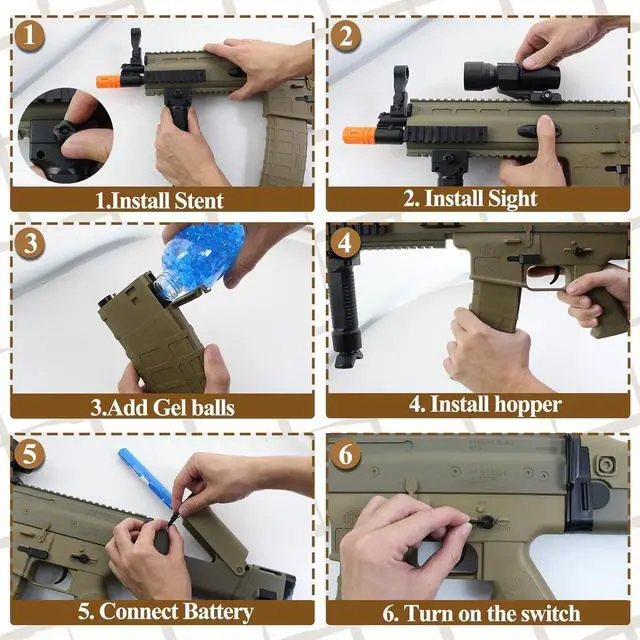 1
1.Install Stent

2
2. Install Sight

3
3.Add Gel balls

4
4. Install hopper

5
5. Connect Battery

6
6. Turn on the switch